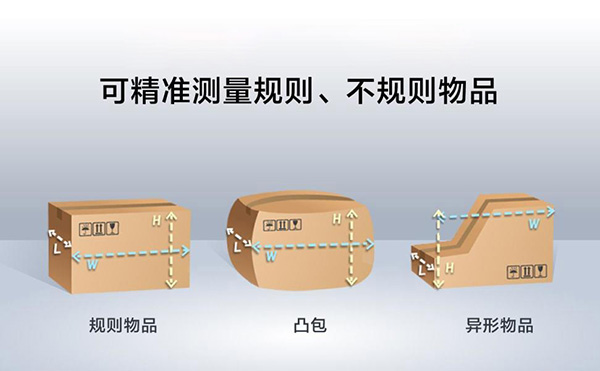 可精准测量规则、不规则物品

H
L
W
规则物品

H
L
W
凸包

W
L
H
异形物品